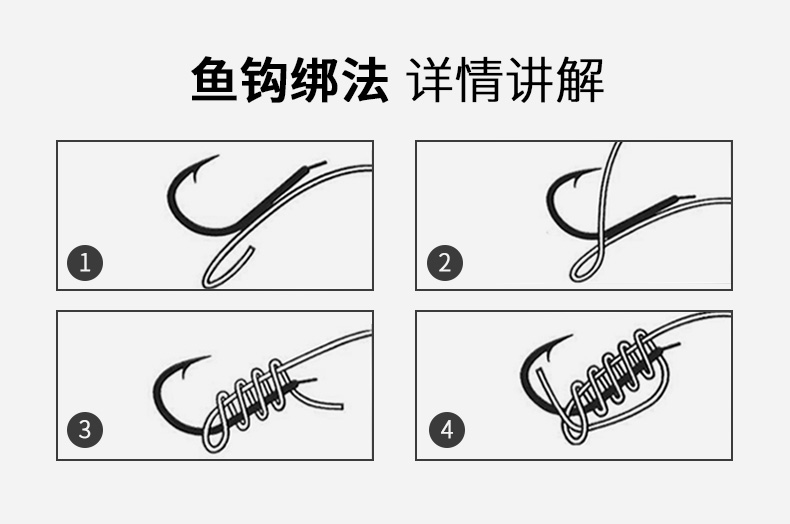 鱼钩绑法 详情讲解

1

2

3

4