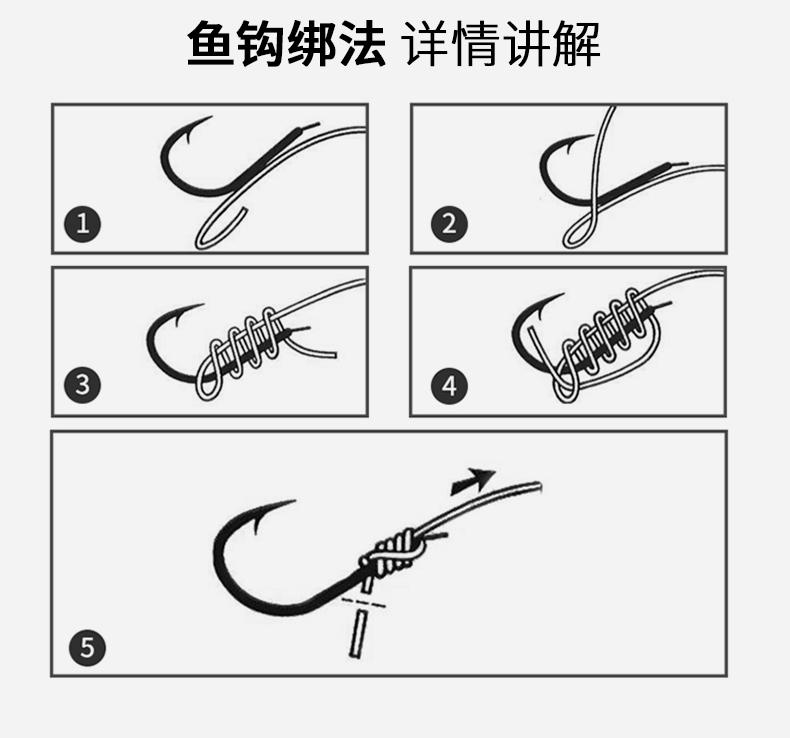 鱼钩绑法 详情讲解

1

2

3

4

5